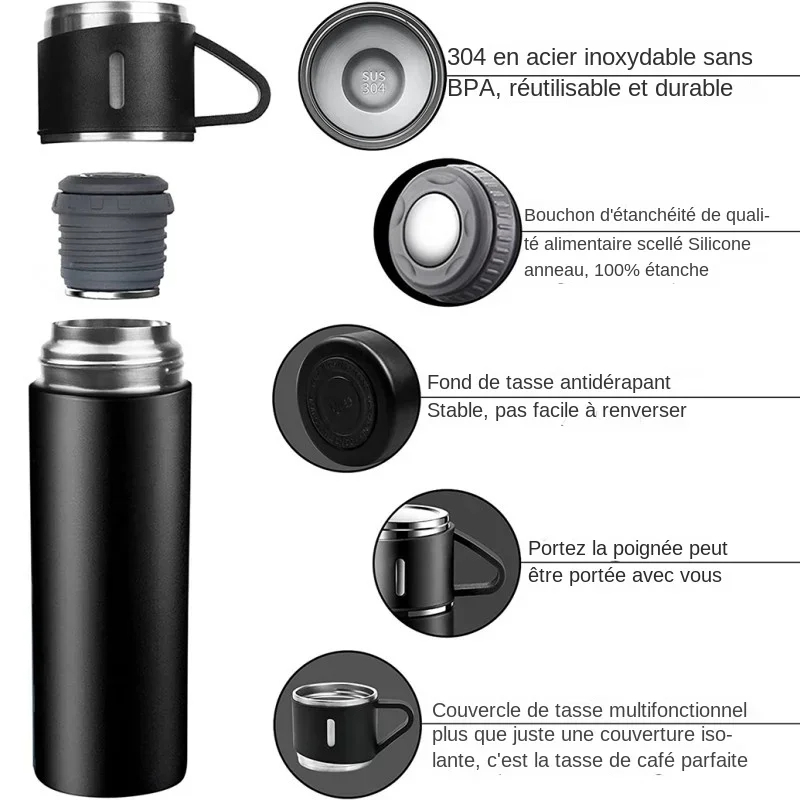 SUS 304

304 en acier inoxydable sans BPA, réutilisable et durable

Bouchon d'étanchéité de qualité alimentaire scellé Silicone anneau, 100% étanche

Fond de tasse antidérapant Stable, pas facile à renverser

Portez la poignée peut être portée avec vous

Couvercle de tasse multifonctionnel plus que juste une couverture isolante, c'est la tasse de café parfaite